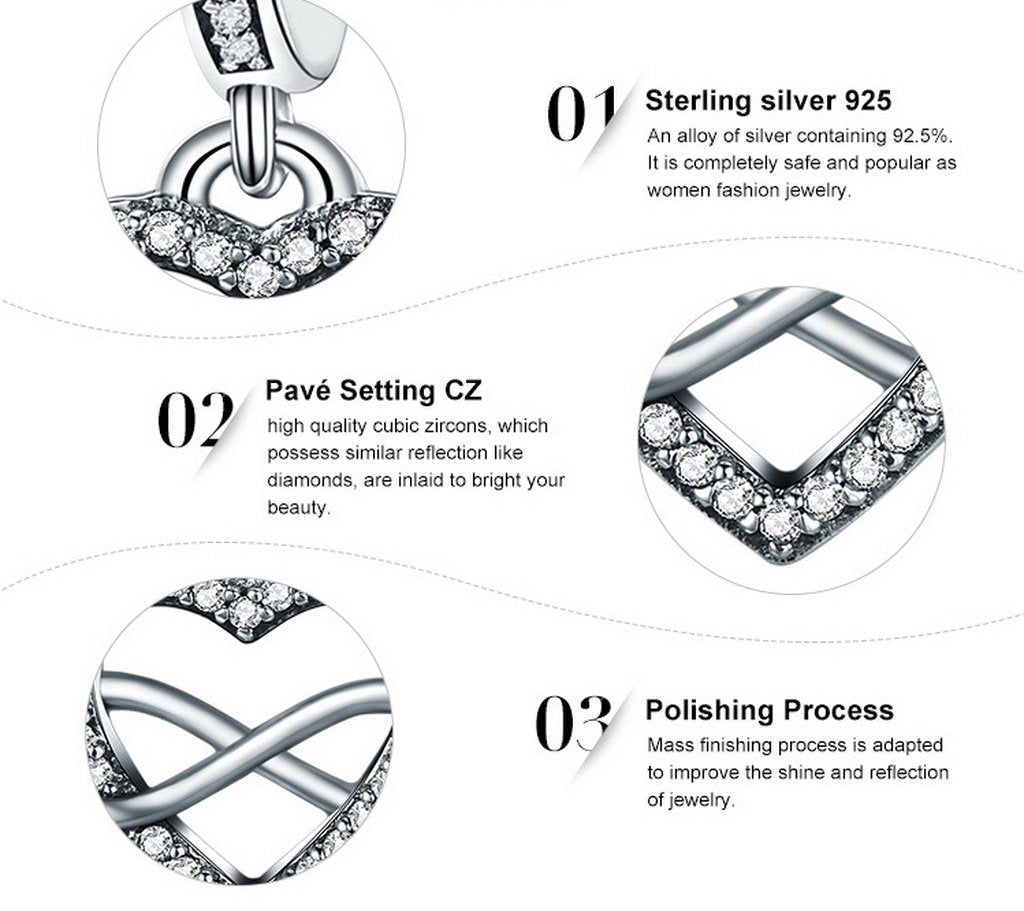 01 Sterling silver 925

An alloy of silver containing 92.5%. It is completely safe and popular as women fashion jewelry.

02 Pavé Setting CZ

high quality cubic zircons, which possess similar reflection like diamonds, are inlaid to bright your beauty.

03 Polishing Process

Mass finishing process is adapted to improve the shine and reflection of jewelry.