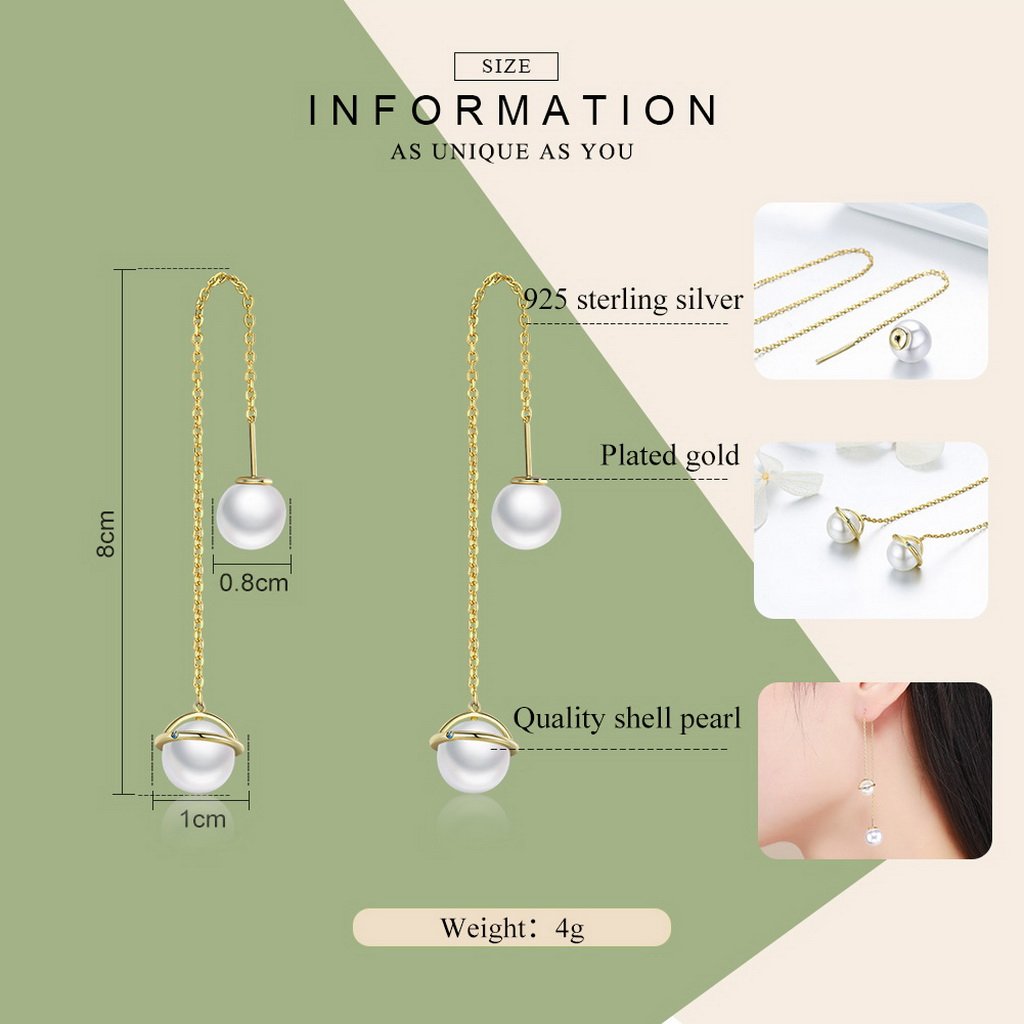 SIZE

INFORMATION

AS UNIQUE AS YOU

8cm

0.8cm

1cm

925 sterling silver

Plated gold

Quality shell pearl

Weight：4g