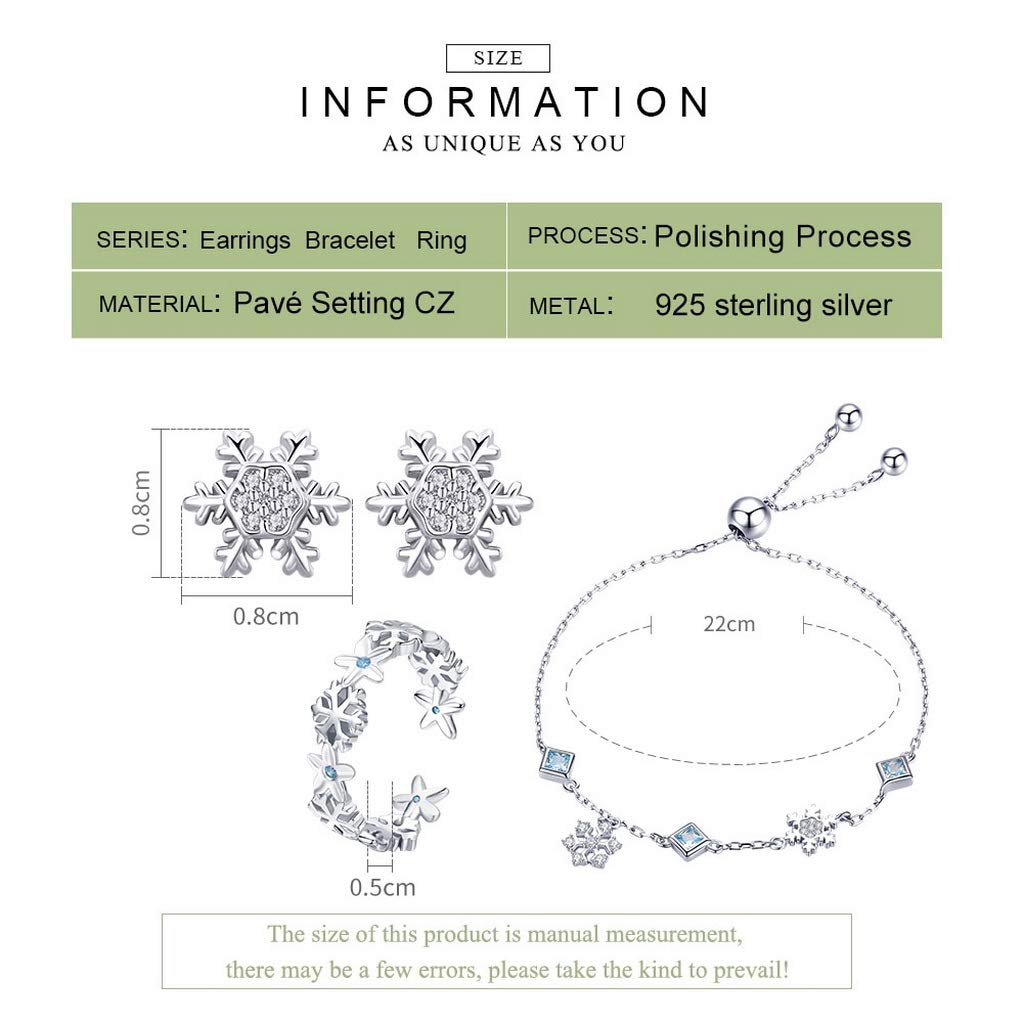 SIZE
INFORMATION
AS UNIQUE AS YOU

| SERIES: Earrings Bracelet Ring | PROCESS: Polishing Process |
|---|---|
| MATERIAL: Pavé Setting CZ | METAL: 925 sterling silver |

0.8cm
0.8cm
22cm
0.5cm

The size of this product is manual measurement, there may be a few errors, please take the kind to prevail!