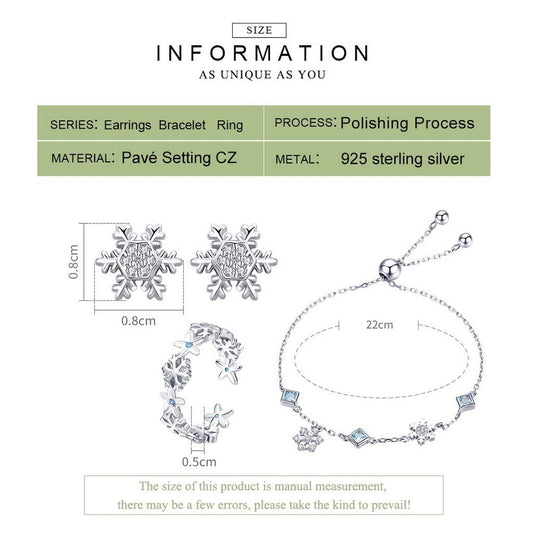 SIZE

INFORMATION

AS UNIQUE AS YOU

| SERIES: Earrings Bracelet Ring | PROCESS: Polishing Process |
|---|---|
| MATERIAL: Pavé Setting CZ | METAL: 925 sterling silver |

0.8cm

0.8cm

22cm

0.5cm

The size of this product is manual measurement, there may be a few errors, please take the kind to prevail!