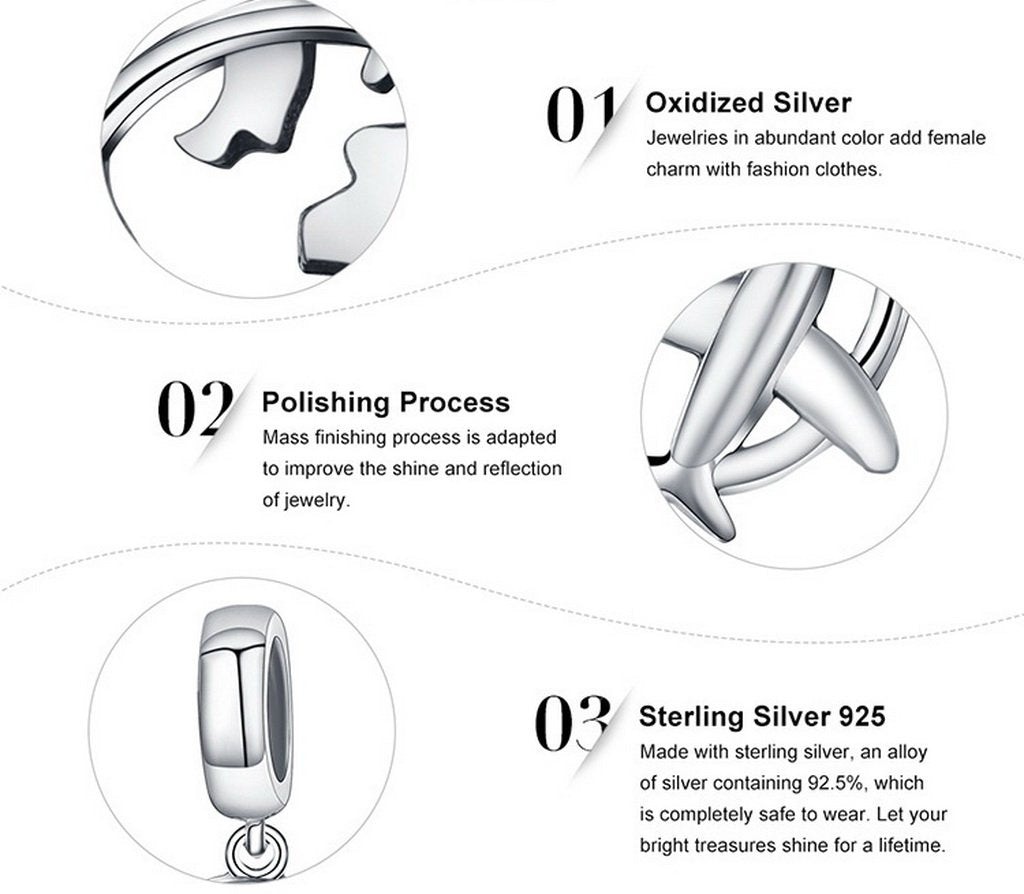 01 Oxidized Silver
Jewelries in abundant color add female charm with fashion clothes.

02 Polishing Process
Mass finishing process is adapted to improve the shine and reflection of jewelry.

03 Sterling Silver 925
Made with sterling silver, an alloy of silver containing 92.5%, which is completely safe to wear. Let your bright treasures shine for a lifetime.