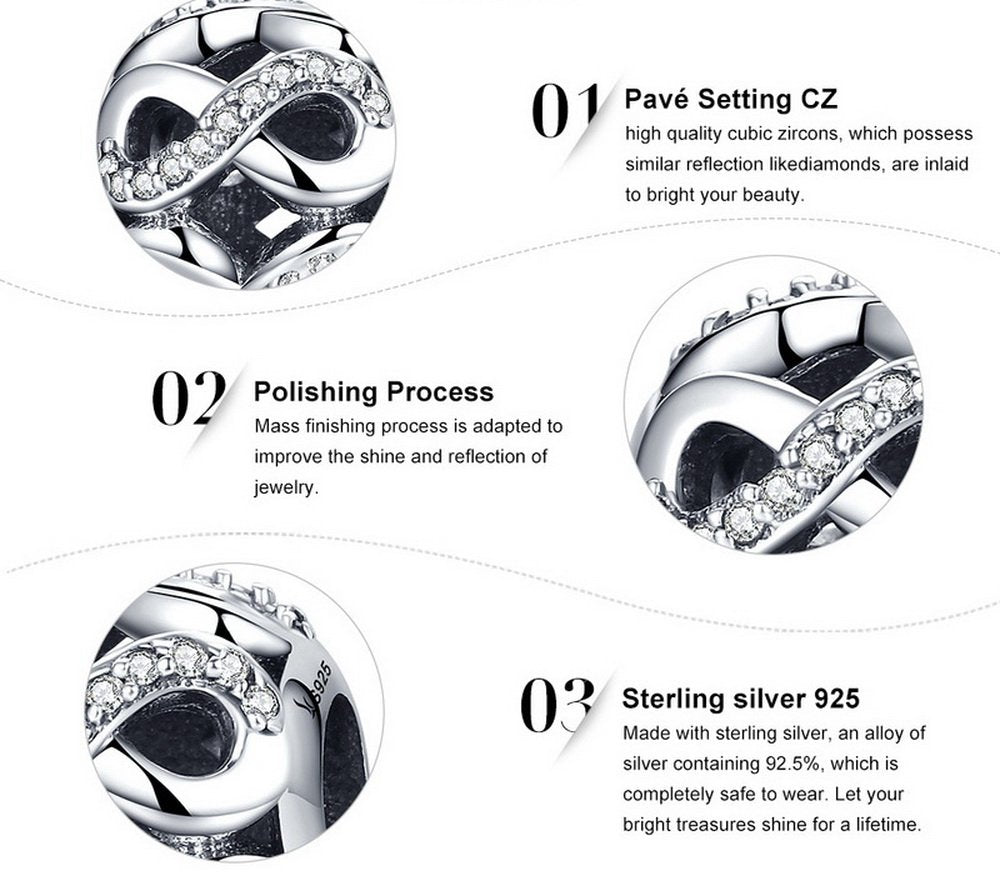 01 Pavé Setting CZ
high quality cubic zircons, which possess similar reflection likediamonds, are inlaid to bright your beauty.

02 Polishing Process
Mass finishing process is adapted to improve the shine and reflection of jewelry.

S925

03 Sterling silver 925
Made with sterling silver, an alloy of silver containing 92.5%, which is completely safe to wear. Let your bright treasures shine for a lifetime.